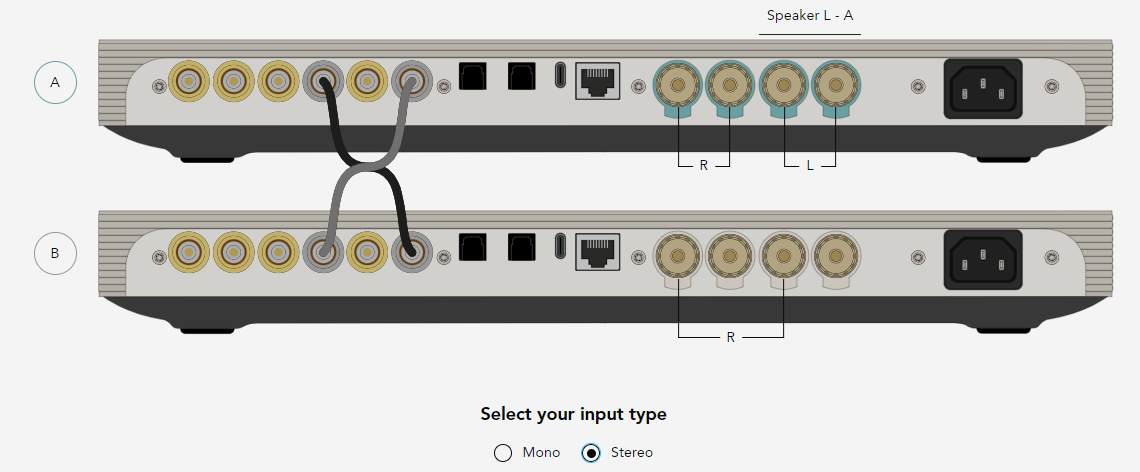 Speaker L - A

A

R

L

B

R

Select your input type

Mono Stereo